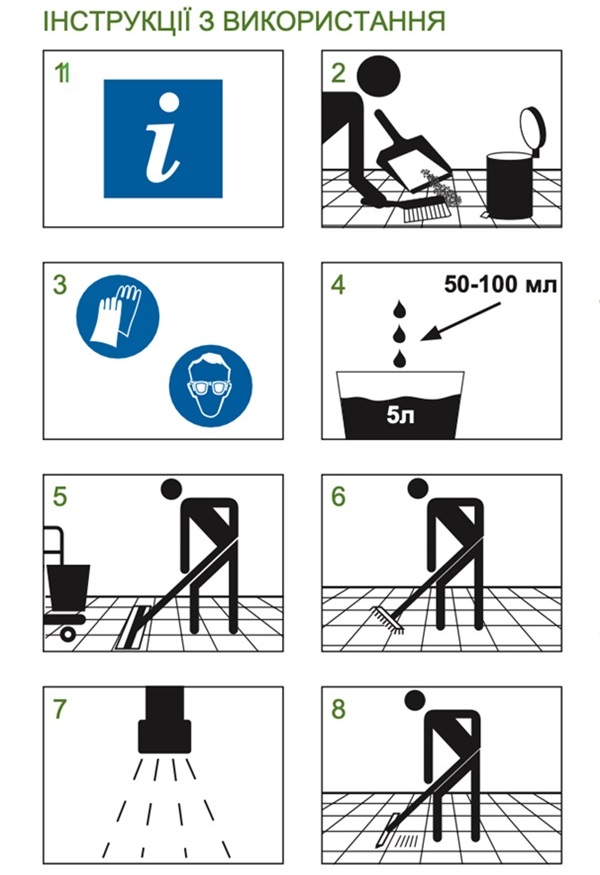 ІНСТРУКЦІЇ З ВИКОРИСТАННЯ

1

i

2

3

4

50-100 мл

5л

5

6

7

8