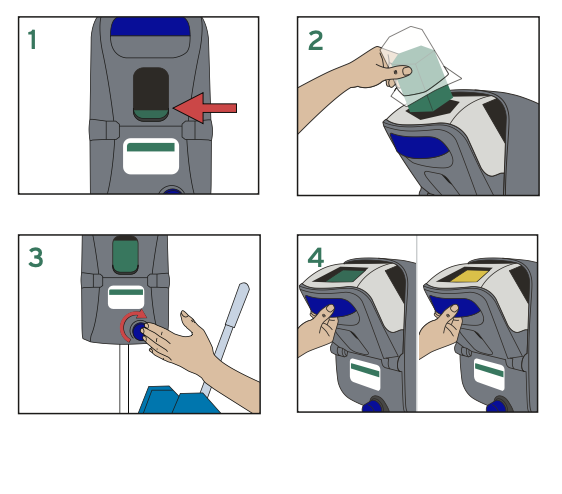 1

2

3

4